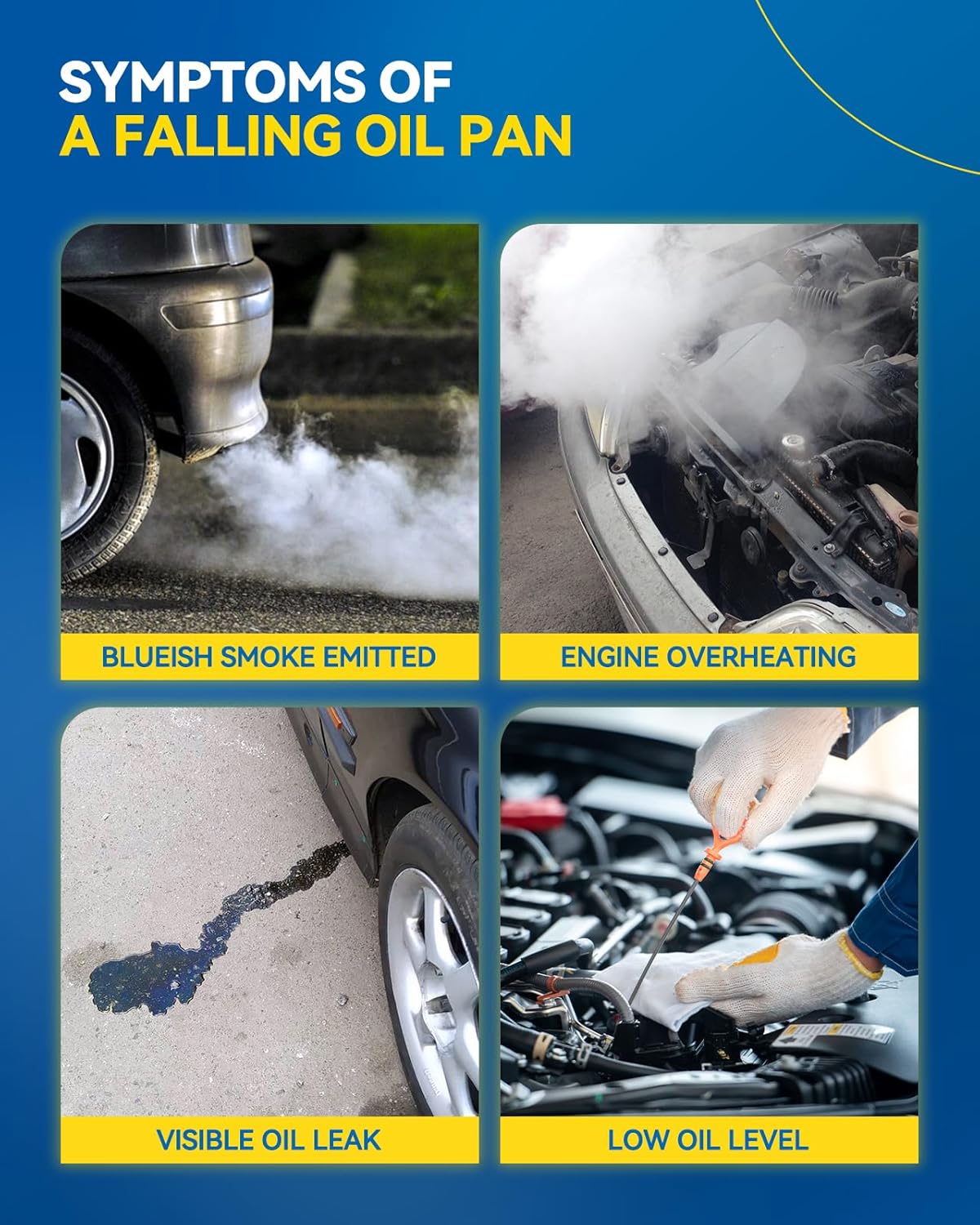 SYMPTOMS OF
A FALLING OIL PAN

BLUEISH SMOKE EMITTED

ENGINE OVERHEATING

VISIBLE OIL LEAK

LOW OIL LEVEL