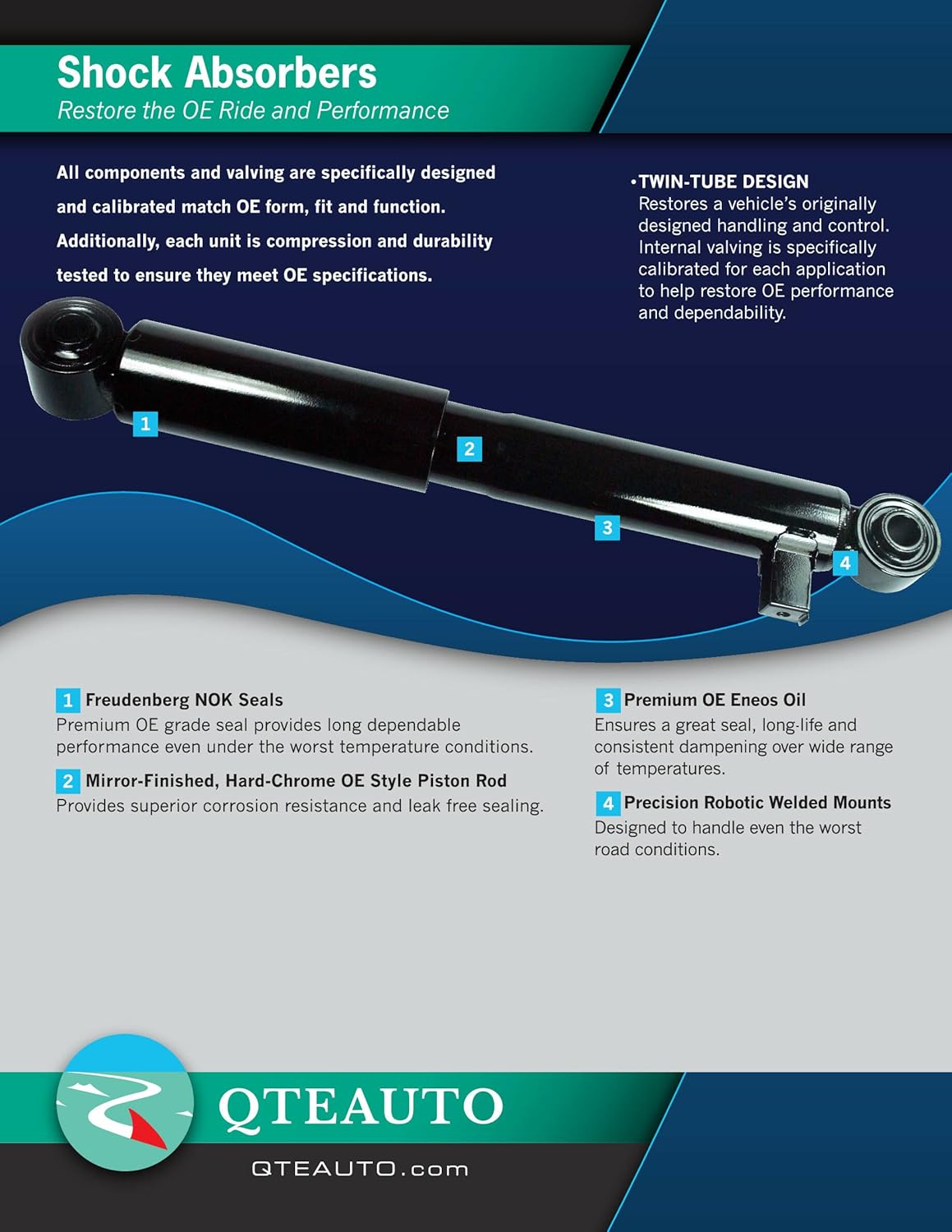 Shock Absorbers
Restore the OE Ride and Performance

All components and valving are specifically designed and calibrated match OE form, fit and function. Additionally, each unit is compression and durability tested to ensure they meet OE specifications.

•TWIN-TUBE DESIGN
Restores a vehicle's originally designed handling and control. Internal valving is specifically calibrated for each application to help restore OE performance and dependability.

1
2
3
4

1 Freudenberg NOK Seals
Premium OE grade seal provides long dependable performance even under the worst temperature conditions.

2 Mirror-Finished, Hard-Chrome OE Style Piston Rod
Provides superior corrosion resistance and leak free sealing.

3 Premium OE Eneos Oil
Ensures a great seal, long-life and consistent dampening over wide range of temperatures.

4 Precision Robotic Welded Mounts
Designed to handle even the worst road conditions.

QTEAUTO
QTEAUTO.com