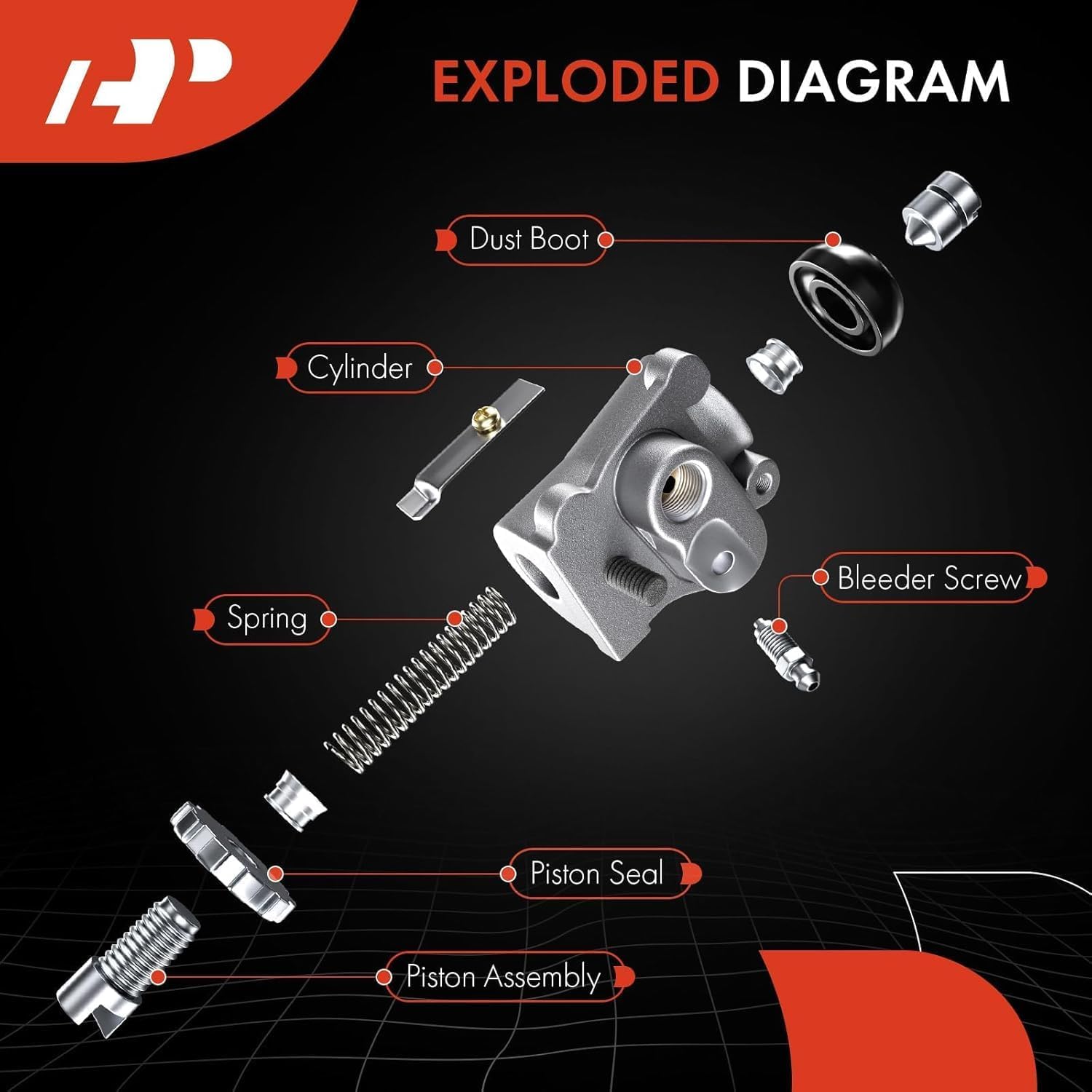 EXPLODED DIAGRAM

Dust Boot

Cylinder

Bleeder Screw

Spring

Piston Seal

Piston Assembly