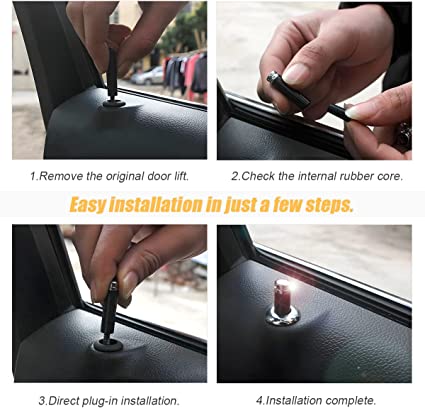 1.Remove the original door lift.

2.Check the internal rubber core.

Easy installation in just a few steps.

3.Direct plug-in installation.

4.Installation complete.